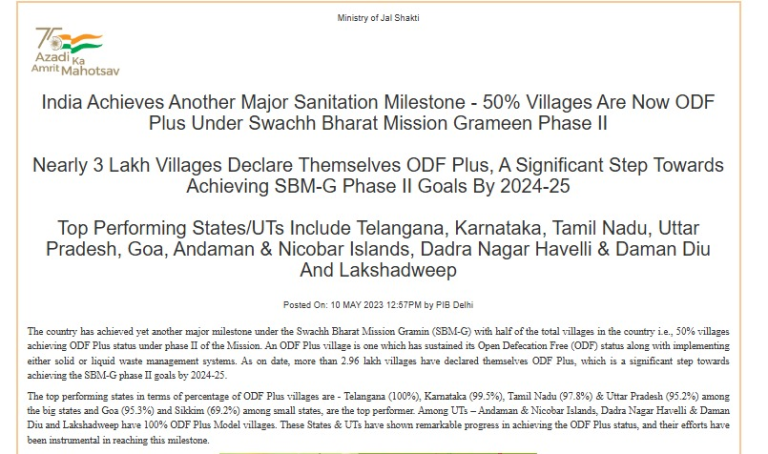 Ministry of Jal Shakti

75 Azadi Ka Amrit Mahotsav

India Achieves Another Major Sanitation Milestone - 50% Villages Are Now ODF Plus Under Swachh Bharat Mission Grameen Phase II

Nearly 3 Lakh Villages Declare Themselves ODF Plus, A Significant Step Towards Achieving SBM-G Phase II Goals By 2024-25

Top Performing States/UTs Include Telangana, Karnataka, Tamil Nadu, Uttar Pradesh, Goa, Andaman & Nicobar Islands, Dadra Nagar Havelli & Daman Diu And Lakshadweep

Posted On: 10 MAY 2023 12:57PM by PIB Delhi

The country has achieved yet another major milestone under the Swachh Bharat Mission Gramin (SBM-G) with half of the total villages in the country i.e., 50% villages achieving ODF Plus status under phase II of the Mission. An ODF Plus village is one which has sustained its Open Defecation Free (ODF) status along with implementing either solid or liquid waste management systems. As on date, more than 2.96 lakh villages have declared themselves ODF Plus, which is a significant step towards achieving the SBM-G phase II goals by 2024-25.

The top performing states in terms of percentage of ODF Plus villages are - Telangana (100%), Karnataka (99.5%), Tamil Nadu (97.8%) & Uttar Pradesh (95.2%) among the big states and Goa (95.3%) and Sikkim (69.2%) among small states, are the top performer. Among UTs – Andaman & Nicobar Islands, Dadra Nagar Havelli & Daman Diu and Lakshadweep have 100% ODF Plus Model villages. These States & UTs have shown remarkable progress in achieving the ODF Plus status, and their efforts have been instrumental in reaching this milestone.